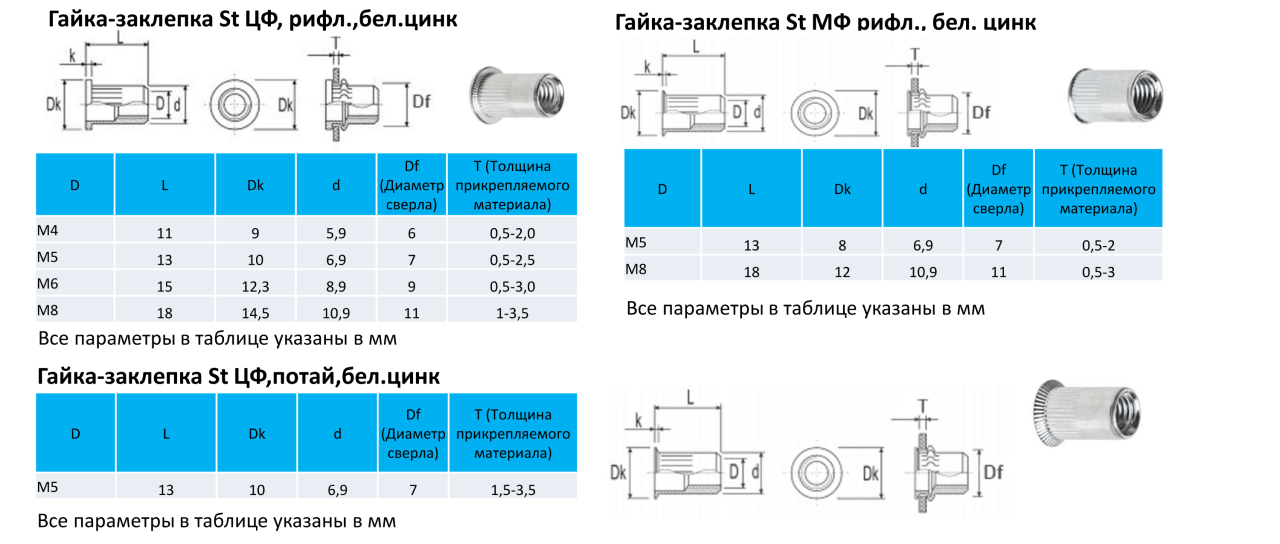 Гайка-заклепка St ЦФ, рифл.,бел.цинк

L
k
Dk
D
d
Dk
T
Df

| D | L | Dk | d | Df (Диаметр сверла) | T (Толщина прикрепляемого материала) |
|---|---|---|---|---|---|
| M4 | 11 | 9 | 5,9 | 6 | 0,5-2,0 |
| M5 | 13 | 10 | 6,9 | 7 | 0,5-2,5 |
| M6 | 15 | 12,3 | 8,9 | 9 | 0,5-3,0 |
| M8 | 18 | 14,5 | 10,9 | 11 | 1-3,5 |

Все параметры в таблице указаны в мм

Гайка-заклепка St ЦФ,потай,бел.цинк

| D | L | Dk | d | Df (Диаметр сверла) | T (Толщина прикрепляемого материала) |
|---|---|---|---|---|---|
| M5 | 13 | 10 | 6,9 | 7 | 1,5-3,5 |

Все параметры в таблице указаны в мм

Гайка-заклепка St МФ рифл., бел. цинк

L
k
Dk
D
d
Dk
T
Df

| D | L | Dk | d | Df (Диаметр сверла) | T (Толщина прикрепляемого материала) |
|---|---|---|---|---|---|
| M5 | 13 | 8 | 6,9 | 7 | 0,5-2 |
| M8 | 18 | 12 | 10,9 | 11 | 0,5-3 |

Все параметры в таблице указаны в мм

L
k
Dk
D
d
Dk
T
Df